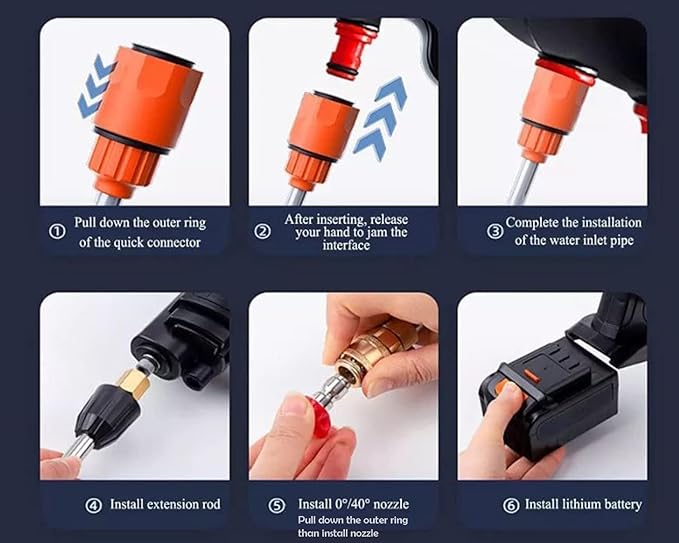 ① Pull down the outer ring of the quick connector

② After inserting, release your hand to jam the interface

③ Complete the installation of the water inlet pipe

④ Install extension rod

⑤ Install 0°/40° nozzle
Pull down the outer ring than install nozzle

⑥ Install lithium battery